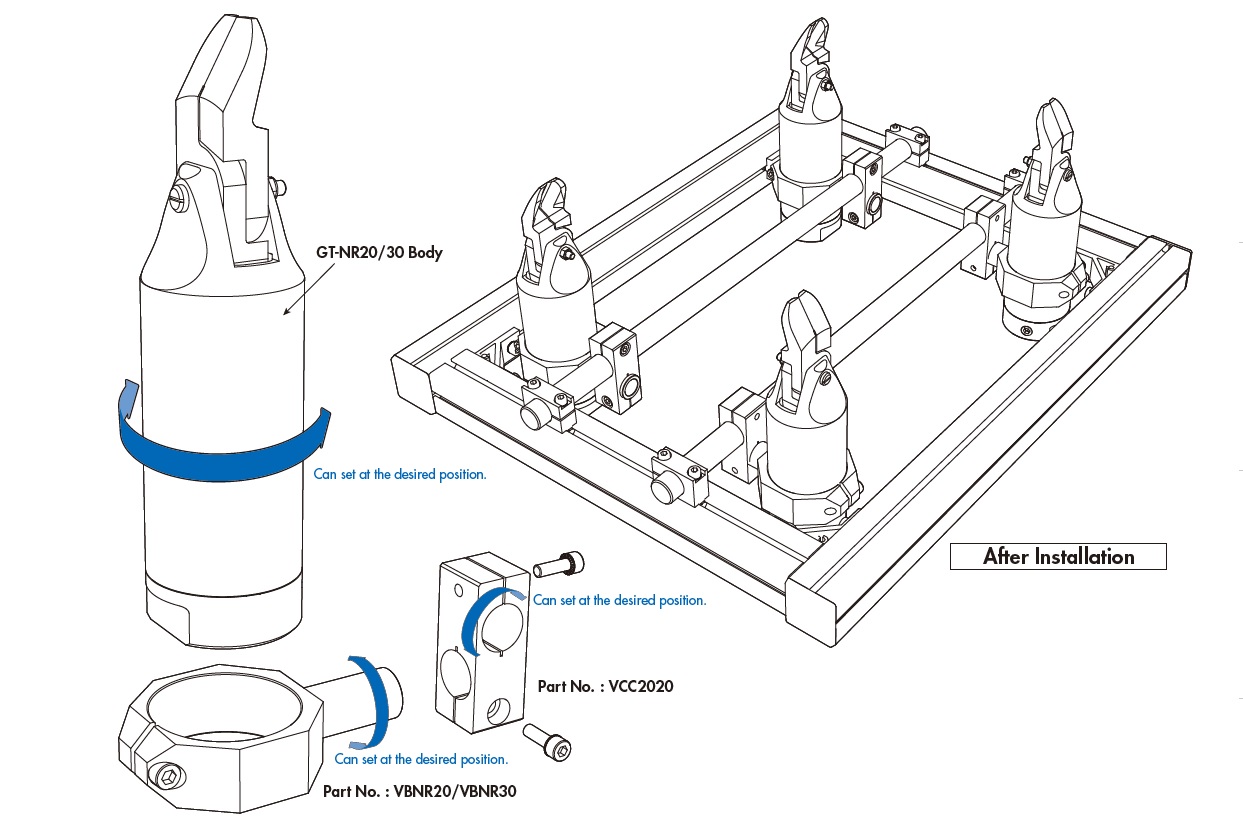 GT-NR20/30 Body

Can set at the desired position.

After Installation

Can set at the desired position.

Part No. : VCC2020

Can set at the desired position.

Part No. : VBNR20/VBNR30