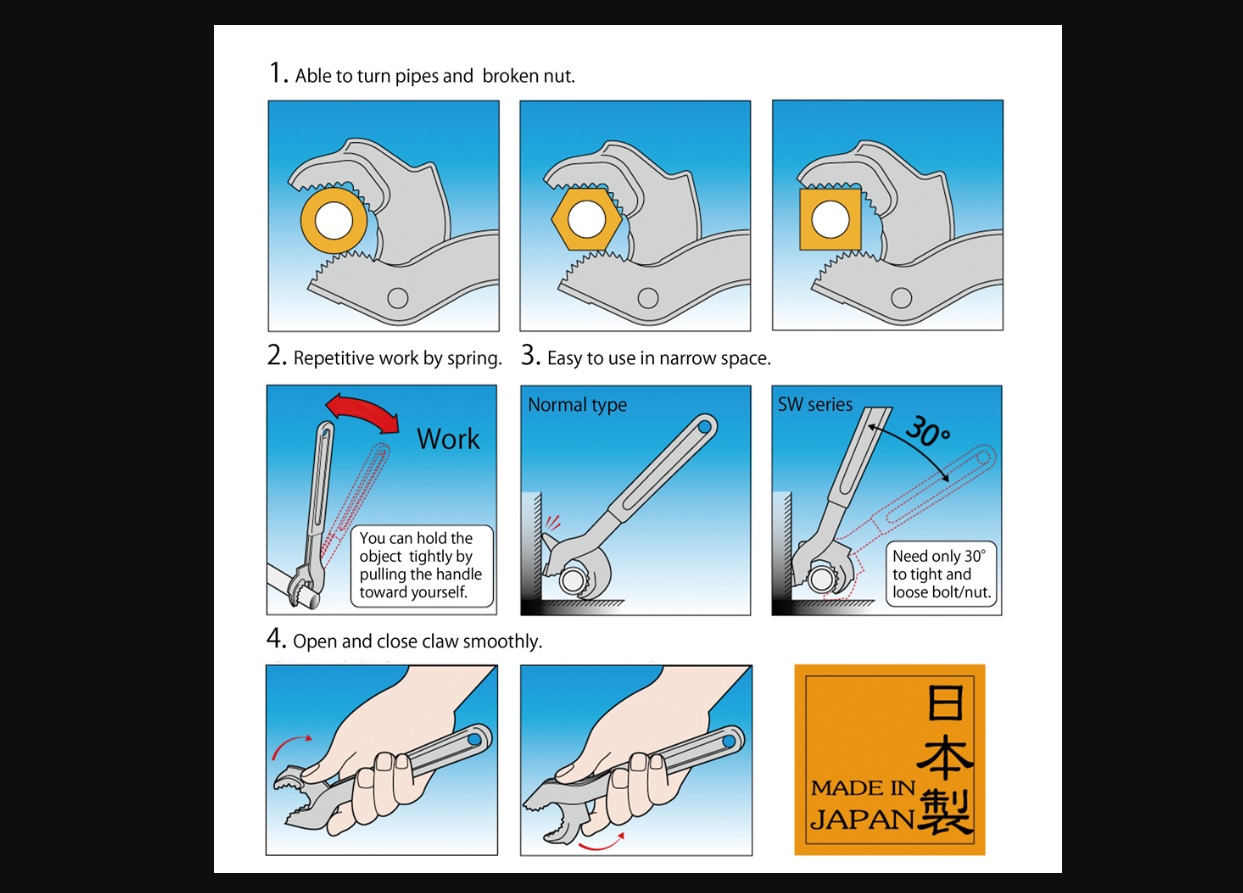 1. Able to turn pipes and broken nut.

2. Repetitive work by spring.

Work

You can hold the object tightly by pulling the handle toward yourself.

3. Easy to use in narrow space.

Normal type

SW series

30°

Need only 30° to tight and loose bolt/nut.

4. Open and close claw smoothly.

MADE IN JAPAN

日本製