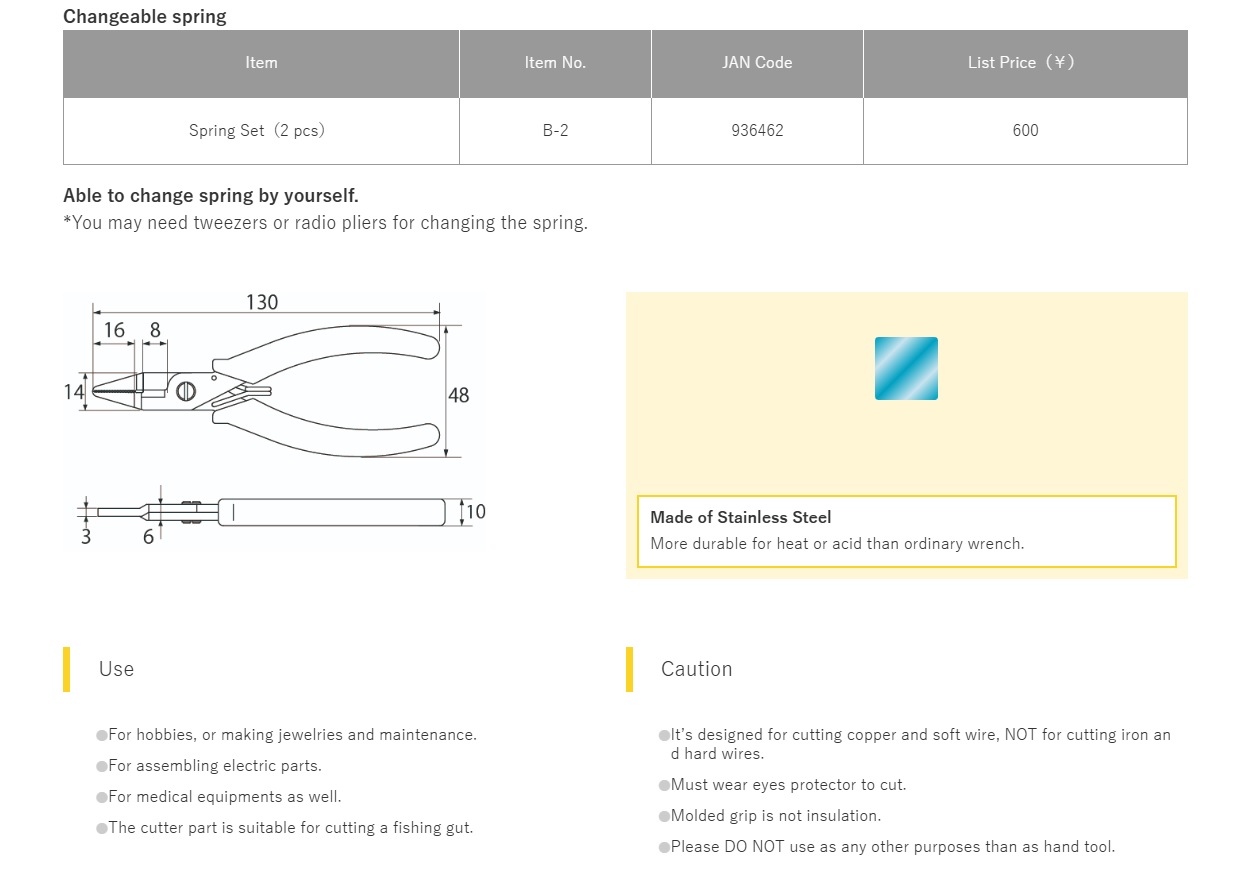 Changeable spring

| Item | Item No. | JAN Code | List Price（¥） |
|---|---|---|---|
| Spring Set（2 pcs） | B-2 | 936462 | 600 |

Able to change spring by yourself.
*You may need tweezers or radio pliers for changing the spring.

130
16
8
14
48
10
3
6

Made of Stainless Steel
More durable for heat or acid than ordinary wrench.

Use

●For hobbies, or making jewelries and maintenance.
●For assembling electric parts.
●For medical equipments as well.
●The cutter part is suitable for cutting a fishing gut.

Caution

●It's designed for cutting copper and soft wire, NOT for cutting iron and hard wires.
●Must wear eyes protector to cut.
●Molded grip is not insulation.
●Please DO NOT use as any other purposes than as hand tool.