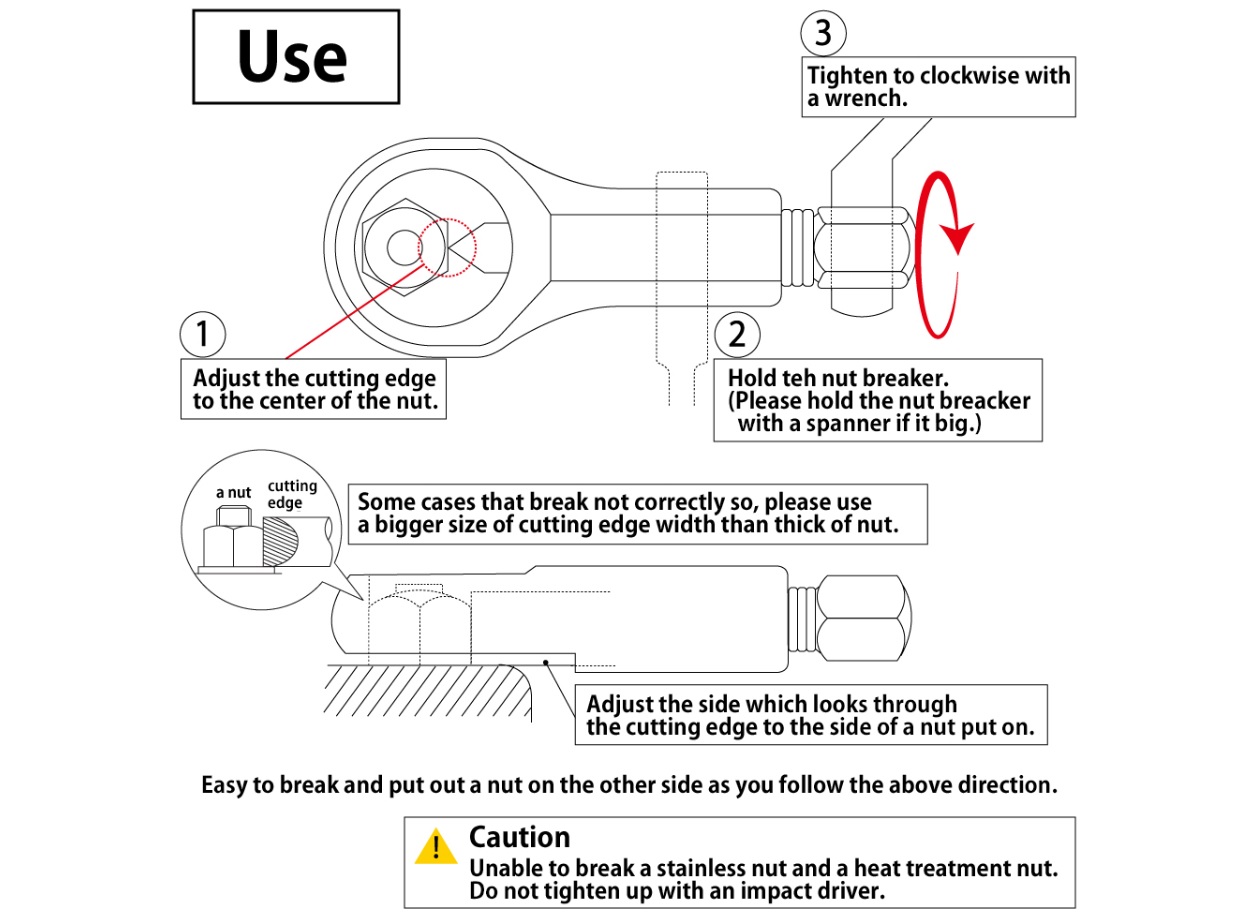 Use

3
Tighten to clockwise with a wrench.

1
Adjust the cutting edge to the center of the nut.

2
Hold teh nut breaker.
(Please hold the nut breacker with a spanner if it big.)

a nut
cutting edge

Some cases that break not correctly so, please use a bigger size of cutting edge width than thick of nut.

Adjust the side which looks through the cutting edge to the side of a nut put on.

Easy to break and put out a nut on the other side as you follow the above direction.

!
Caution
Unable to break a stainless nut and a heat treatment nut.
Do not tighten up with an impact driver.