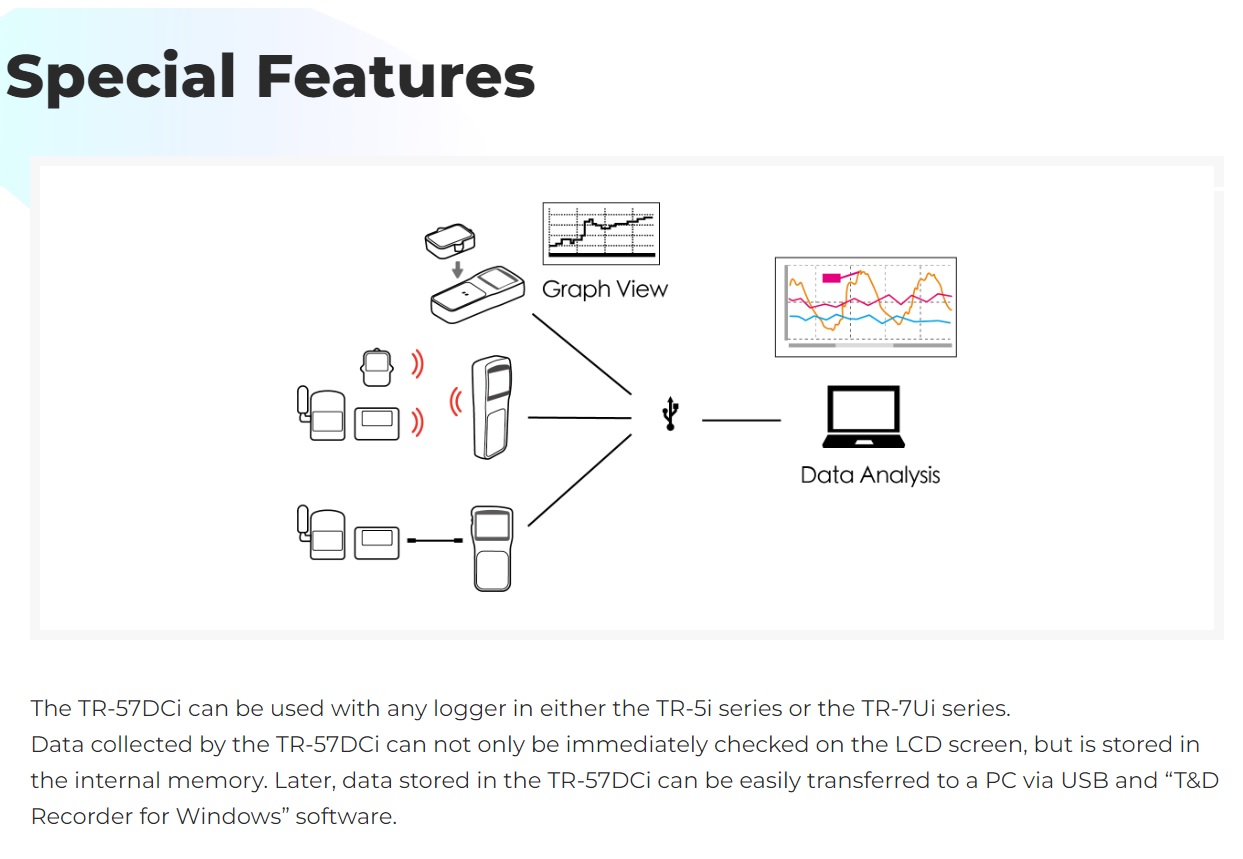 Special Features

Graph View

Data Analysis

The TR-57DCi can be used with any logger in either the TR-5i series or the TR-7Ui series.
Data collected by the TR-57DCi can not only be immediately checked on the LCD screen, but is stored in the internal memory. Later, data stored in the TR-57DCi can be easily transferred to a PC via USB and “T&D Recorder for Windows” software.