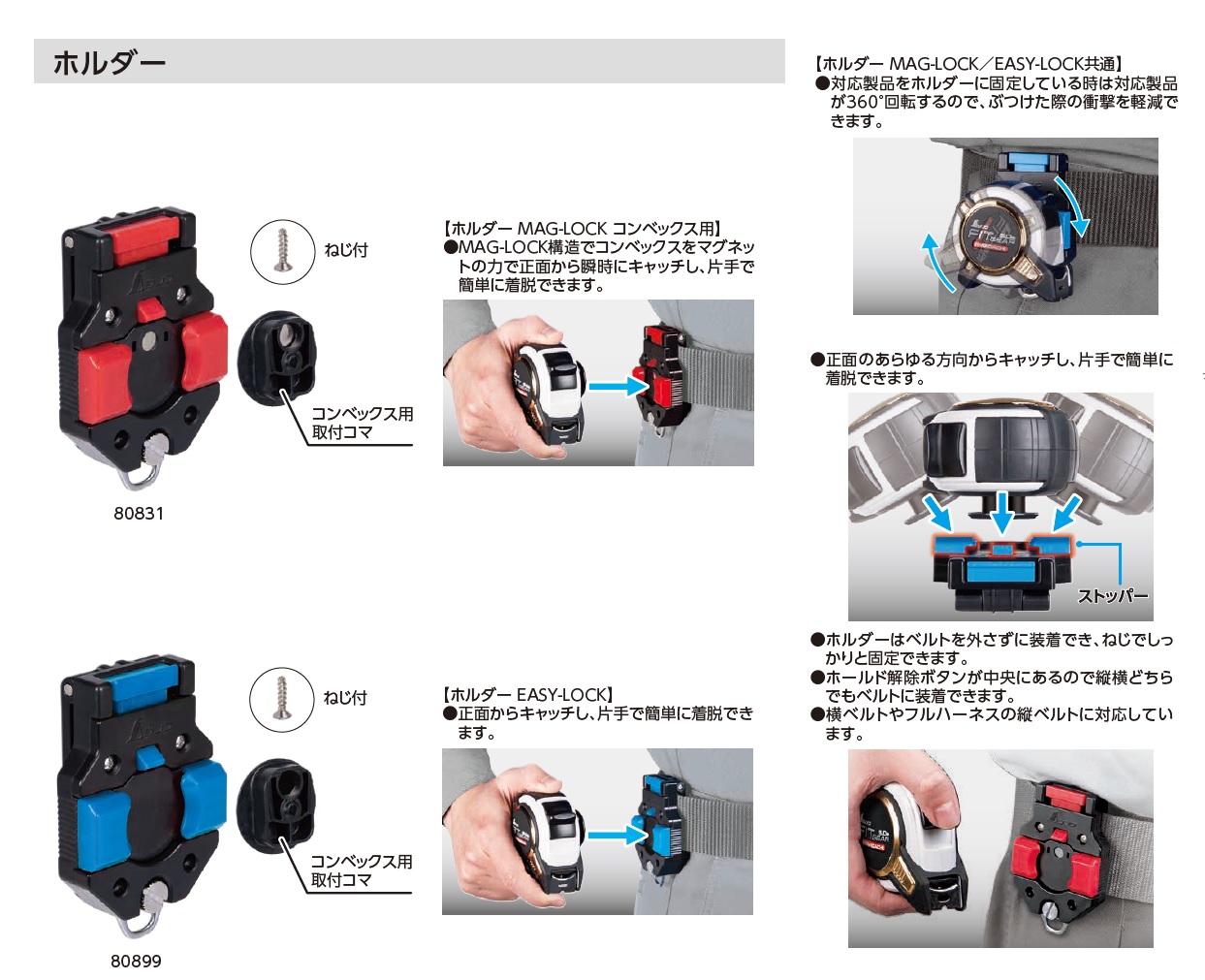 ホルダー

ねじ付

コンベックス用取付コマ

80831

【ホルダー MAG-LOCK コンベックス用】
●MAG-LOCK構造でコンベックスをマグネットの力で正面から瞬時にキャッチし、片手で簡単に着脱できます。

ねじ付

コンベックス用取付コマ

80899

【ホルダー EASY-LOCK】
●正面からキャッチし、片手で簡単に着脱できます。

【ホルダー MAG-LOCK／EASY-LOCK共通】
●対応製品をホルダーに固定している時は対応製品が360°回転するので、ぶつけた際の衝撃を軽減できます。

●正面のあらゆる方向からキャッチし、片手で簡単に着脱できます。

ストッパー

●ホルダーはベルトを外さずに装着でき、ねじでしっかりと固定できます。
●ホールド解除ボタンが中央にあるので縦横どちらでもベルトに装着できます。
●横ベルトやフルハーネスの縦ベルトに対応しています。