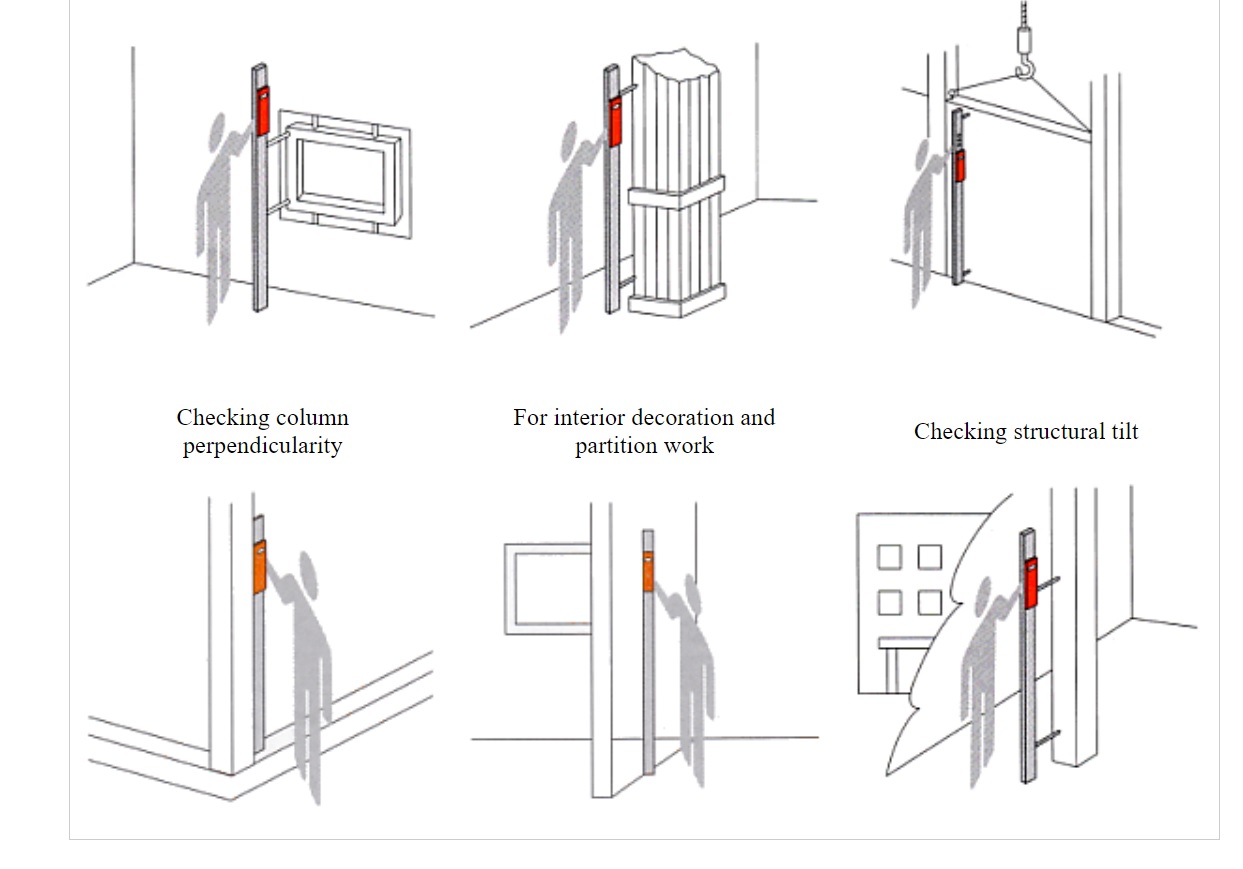 Checking column perpendicularity

For interior decoration and partition work

Checking structural tilt