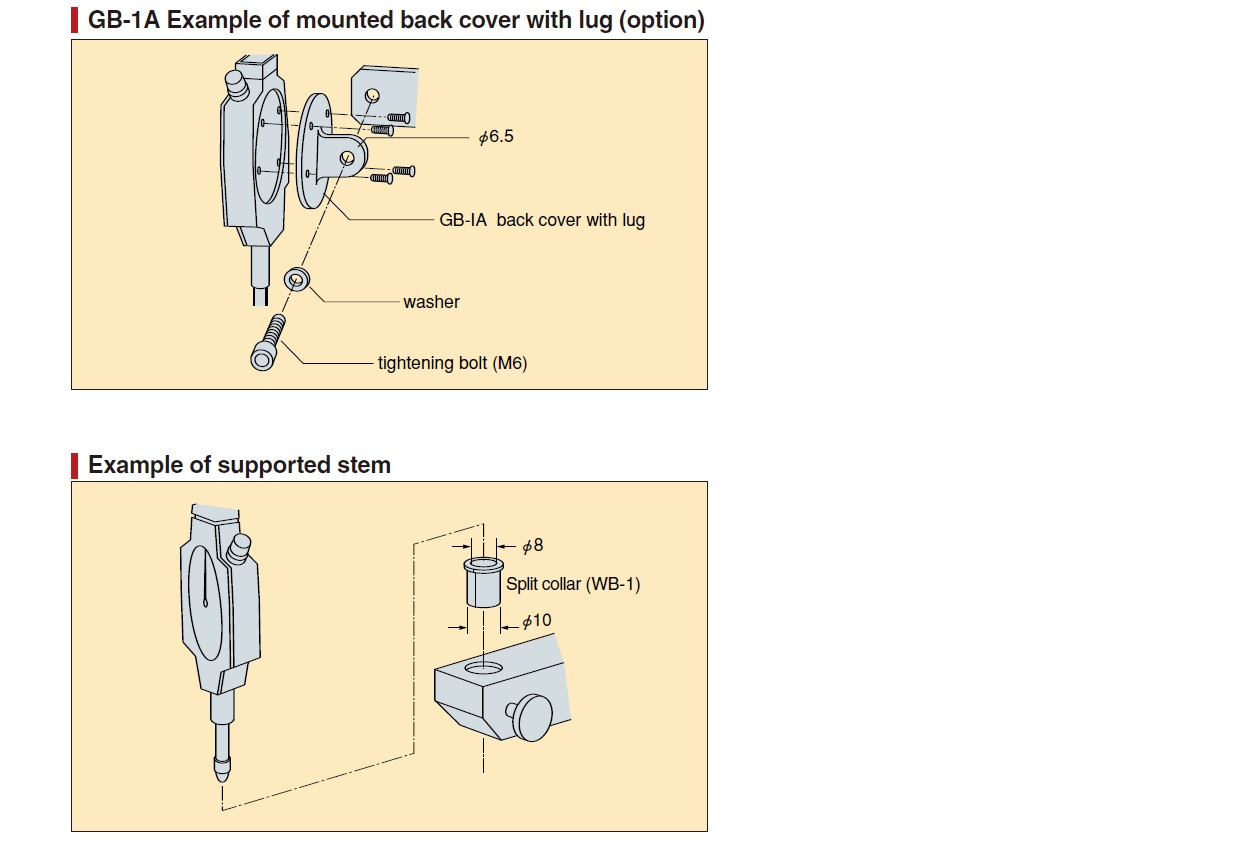 GB-1A Example of mounted back cover with lug (option)

$\phi$6.5

GB-IA back cover with lug

washer

tightening bolt (M6)

Example of supported stem

$\phi$8

Split collar (WB-1)

$\phi$10