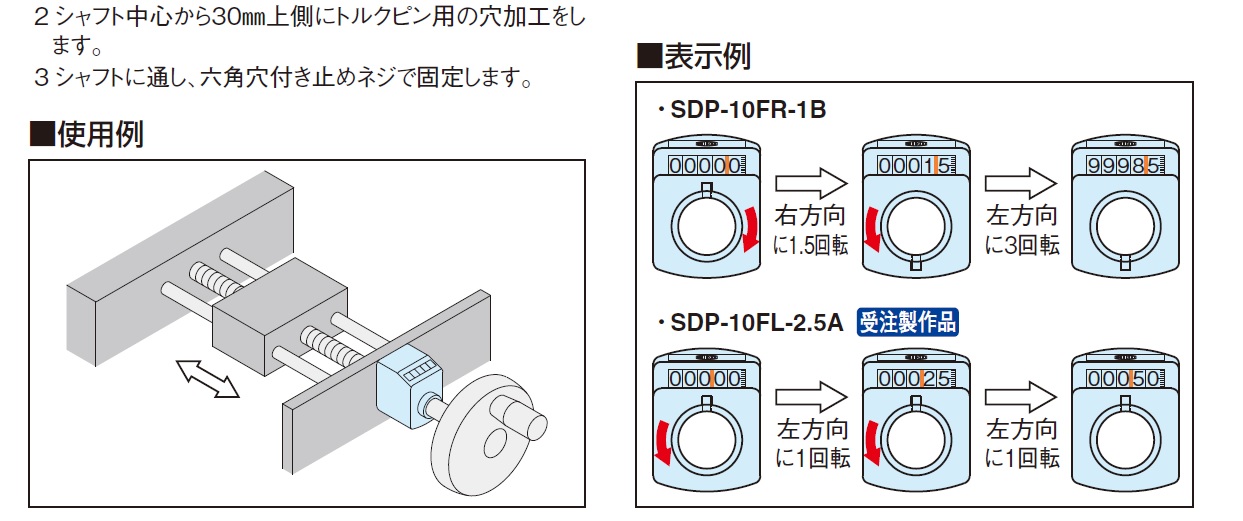 2 シャフト中心から30㎜上側にトルクピン用の穴加工をします。
3 シャフトに通し、六角穴付き止めネジで固定します。

■使用例

■表示例

・SDP-10FR-1B

00000

右方向に1.5回転

00015

左方向に3回転

99985

・SDP-10FL-2.5A 受注製作品

00000

左方向に1回転

00025

左方向に1回転

00050