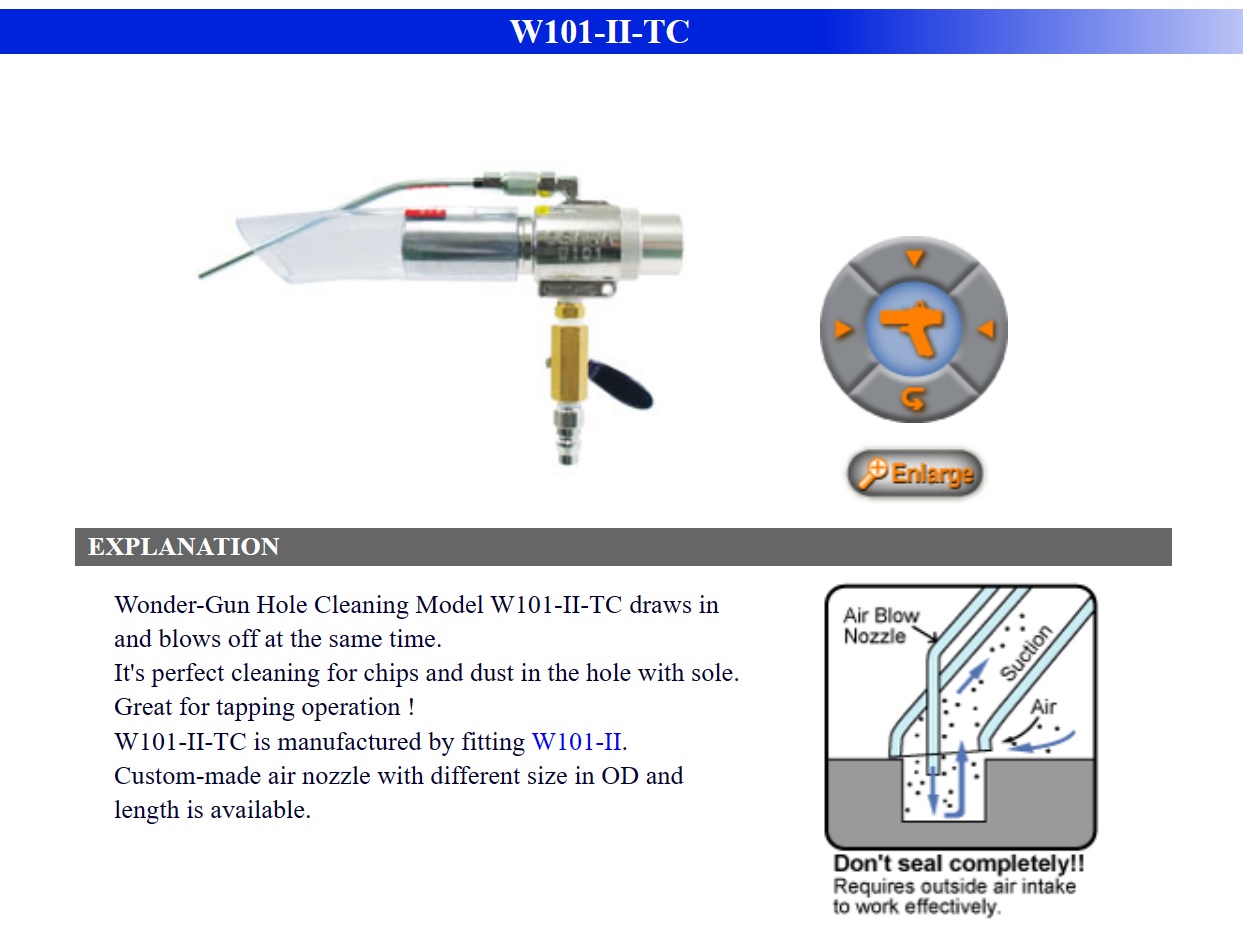 W101-II-TC

W101

Enlarge

EXPLANATION

Wonder-Gun Hole Cleaning Model W101-II-TC draws in and blows off at the same time.
It's perfect cleaning for chips and dust in the hole with sole.
Great for tapping operation !
W101-II-TC is manufactured by fitting W101-II.
Custom-made air nozzle with different size in OD and length is available.

Air Blow Nozzle

Suction

Air

Don't seal completely!!
Requires outside air intake to work effectively.