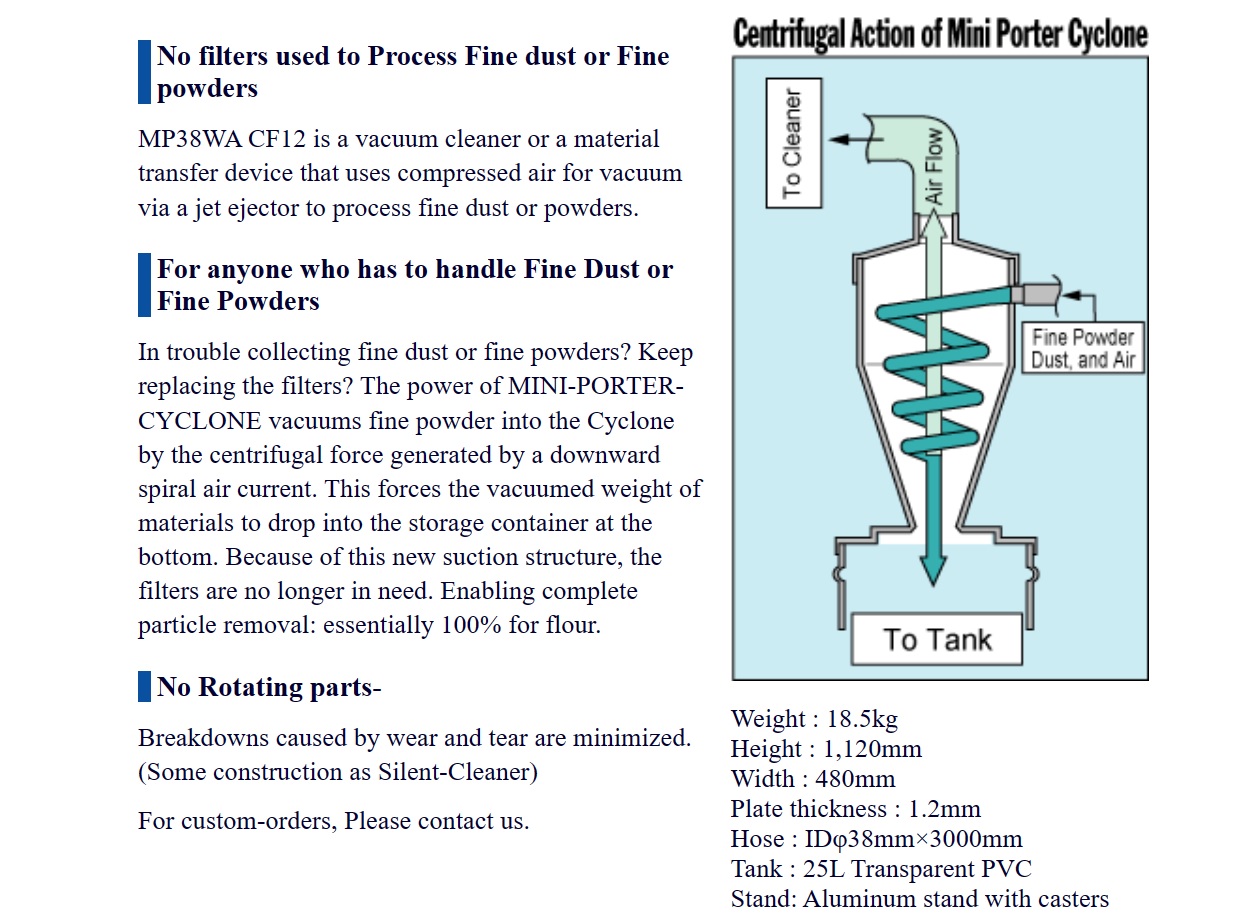 No filters used to Process Fine dust or Fine powders

MP38WA CF12 is a vacuum cleaner or a material transfer device that uses compressed air for vacuum via a jet ejector to process fine dust or powders.

For anyone who has to handle Fine Dust or Fine Powders

In trouble collecting fine dust or fine powders? Keep replacing the filters? The power of MINI-PORTER-CYCLONE vacuums fine powder into the Cyclone by the centrifugal force generated by a downward spiral air current. This forces the vacuumed weight of materials to drop into the storage container at the bottom. Because of this new suction structure, the filters are no longer in need. Enabling complete particle removal: essentially 100% for flour.

No Rotating parts-

Breakdowns caused by wear and tear are minimized. (Some construction as Silent-Cleaner)

For custom-orders, Please contact us.

Centrifugal Action of Mini Porter Cyclone

To Cleaner

Air Flow

Fine Powder Dust, and Air

To Tank

Weight : 18.5kg
Height : 1,120mm
Width : 480mm
Plate thickness : 1.2mm
Hose : IDφ38mm×3000mm
Tank : 25L Transparent PVC
Stand: Aluminum stand with casters