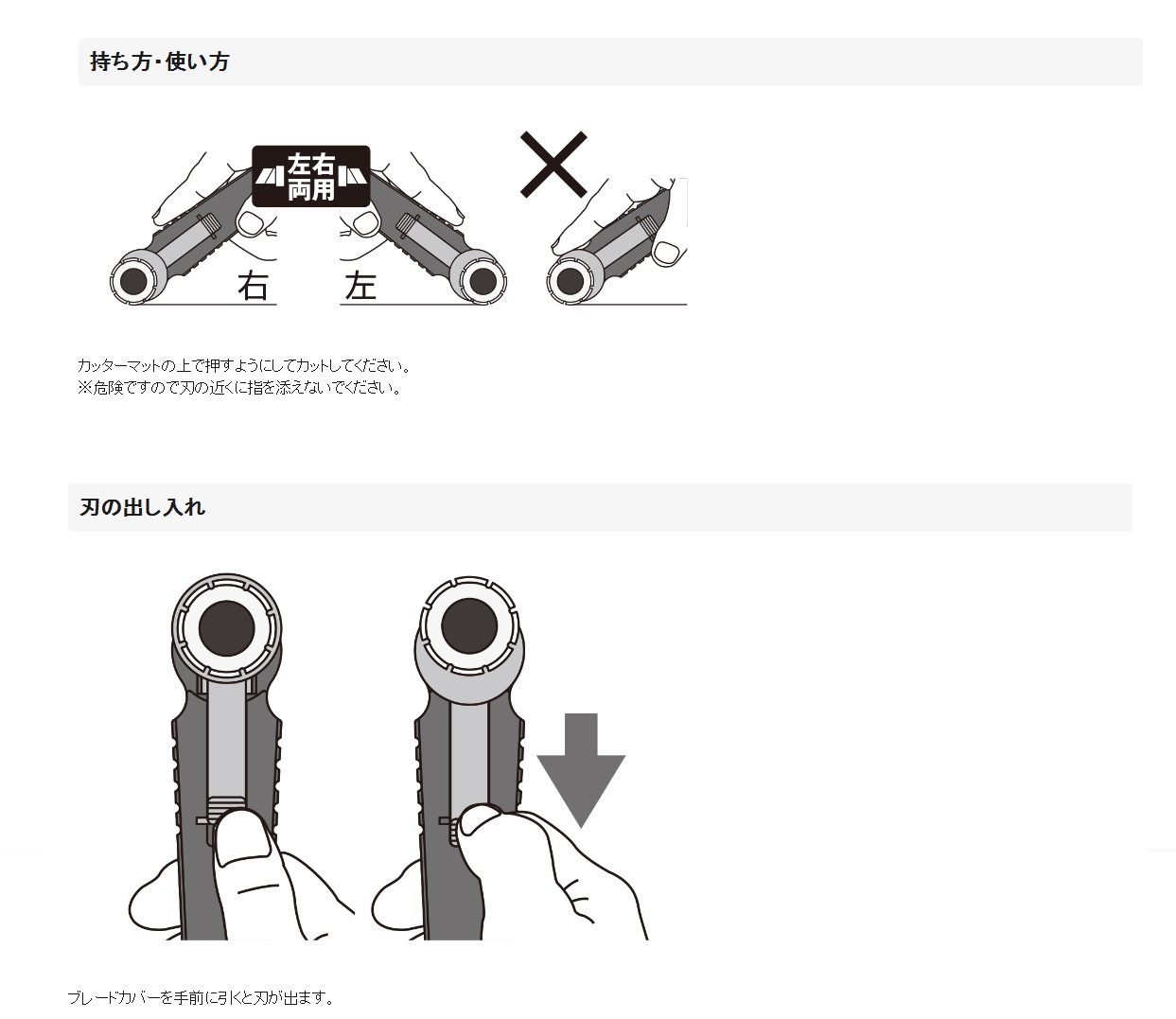 持ち方・使い方

左右両用

右

左

カッターマットの上で押すようにしてカットしてください。
※危険ですので刃の近くに指を添えないでください。

刃の出し入れ

ブレードカバーを手前に引くと刃が出ます。