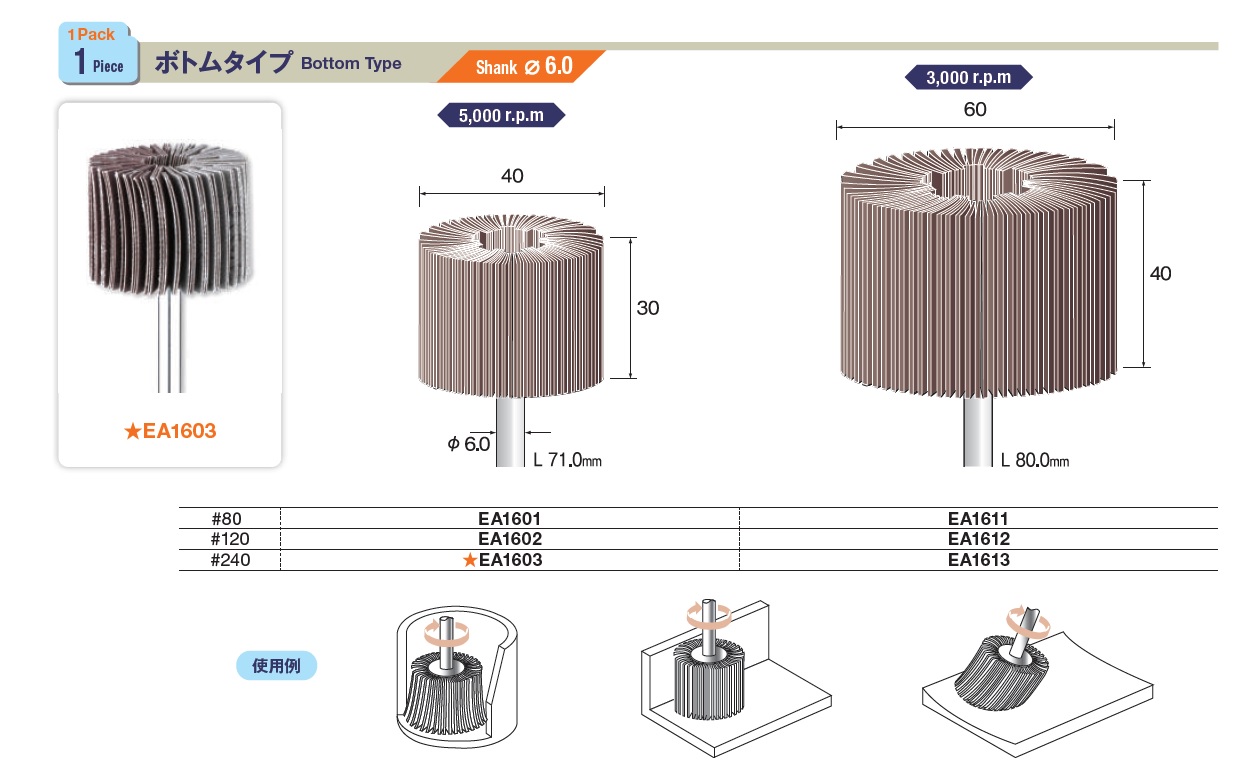 1 Pack
1 Piece
ボトムタイプ Bottom Type
Shank ⌀ 6.0

★EA1603

5,000 r.p.m
40
30
ϕ 6.0
L 71.0mm

3,000 r.p.m
60
40
L 80.0mm

| #80 | EA1601 | EA1611 |
|---|---|---|
| #120 | EA1602 | EA1612 |
| #240 | ★EA1603 | EA1613 |

使用例