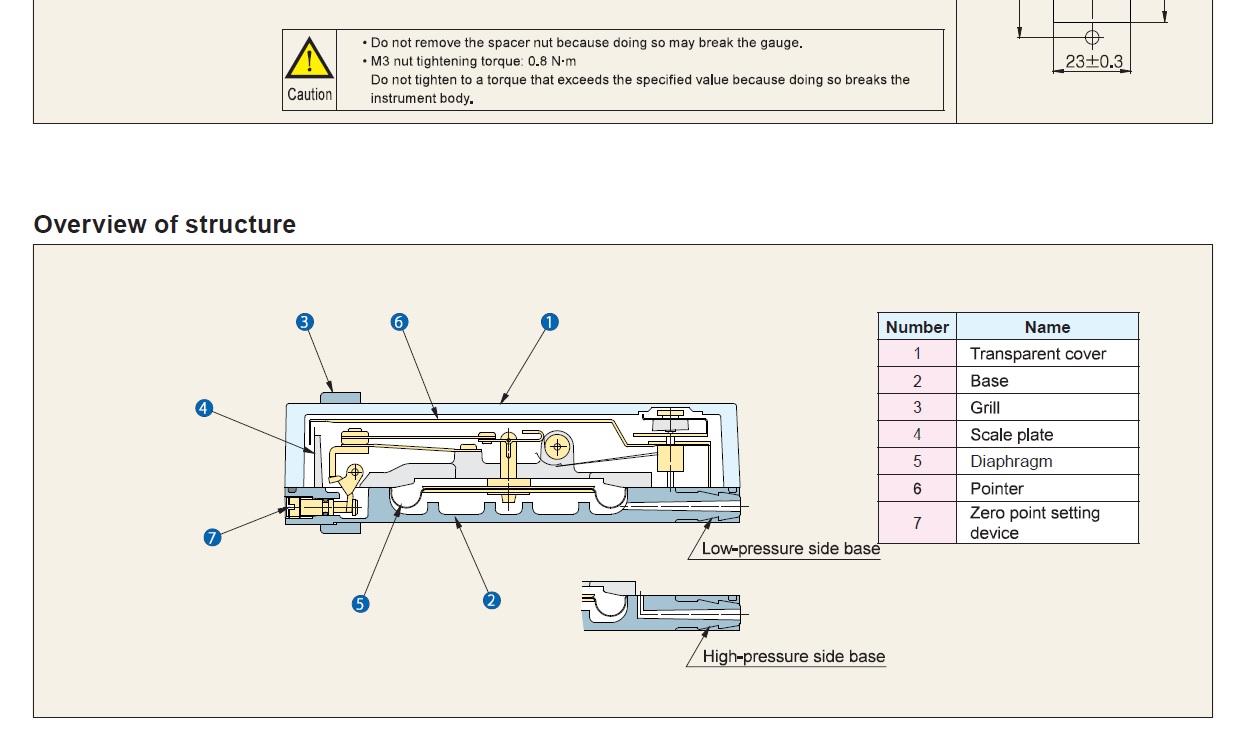 Caution

• Do not remove the spacer nut because doing so may break the gauge.
• M3 nut tightening torque: 0.8 N·m
Do not tighten to a torque that exceeds the specified value because doing so breaks the instrument body.

23±0.3

Overview of structure

3 6 1

4

7

5 2

Low-pressure side base

High-pressure side base

| Number | Name |
|---|---|
| 1 | Transparent cover |
| 2 | Base |
| 3 | Grill |
| 4 | Scale plate |
| 5 | Diaphragm |
| 6 | Pointer |
| 7 | Zero point setting device |