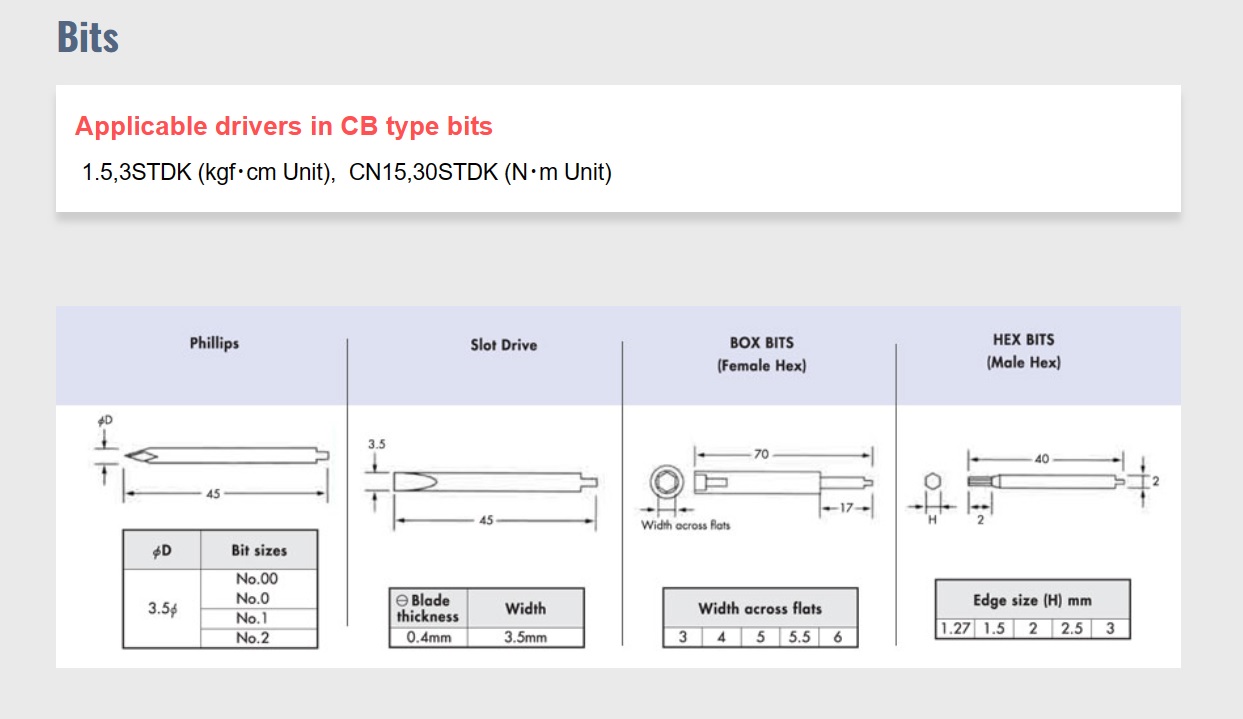 Bits

Applicable drivers in CB type bits

1.5,3STDK (kgf・cm Unit), CN15,30STDK (N・m Unit)

Phillips

$\phi$D

45

| $\phi$D | Bit sizes |
|---|---|
| 3.5$\phi$ | No.00 |
| | No.0 |
| | No.1 |
| | No.2 |

Slot Drive

3.5

45

| ⊖ Blade thickness | Width |
|---|---|
| 0.4mm | 3.5mm |

BOX BITS
(Female Hex)

70

17

Width across flats

| Width across flats | | | | |
|---|---|---|---|---|
| 3 | 4 | 5 | 5.5 | 6 |

HEX BITS
(Male Hex)

40

2

H

2

| Edge size (H) mm | | | | |
|---|---|---|---|---|
| 1.27 | 1.5 | 2 | 2.5 | 3 |