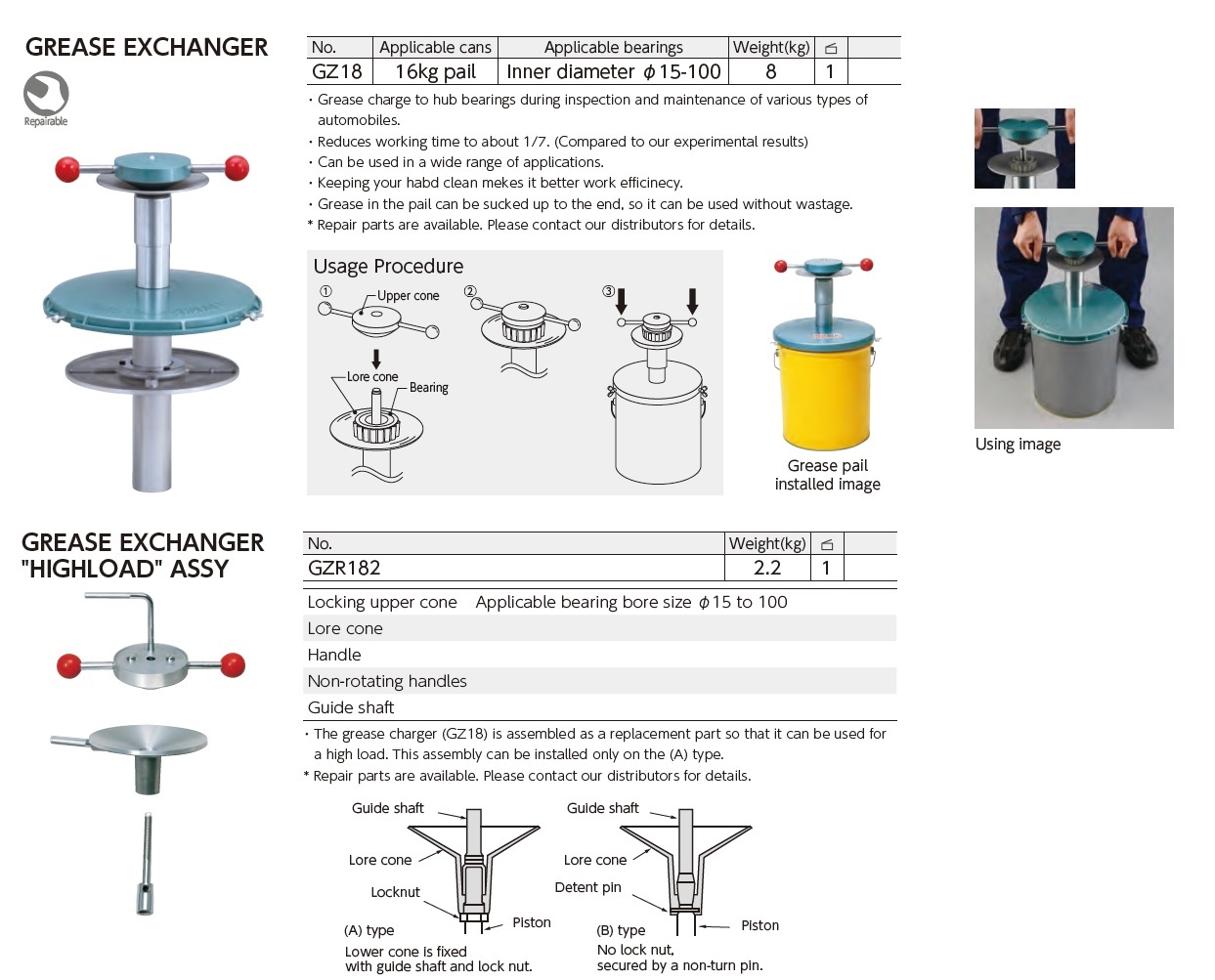 GREASE EXCHANGER

Repairable

| No. | Applicable cans | Applicable bearings | Weight(kg) | | |
|---|---|---|---|---|---|
| GZ18 | 16kg pail | Inner diameter $\phi$15-100 | 8 | 1 | |

・Grease charge to hub bearings during inspection and maintenance of various types of automobiles.
・Reduces working time to about 1/7. (Compared to our experimental results)
・Can be used in a wide range of applications.
・Keeping your habd clean mekes it better work efficinecy.
・Grease in the pail can be sucked up to the end, so it can be used without wastage.
* Repair parts are available. Please contact our distributors for details.

Usage Procedure
① Upper cone
Lore cone
Bearing
②
③

Grease pail installed image

Using image

GREASE EXCHANGER "HIGHLOAD" ASSY

| No. | Weight(kg) | | |
|---|---|---|---|
| GZR182 | 2.2 | 1 | |

Locking upper cone Applicable bearing bore size $\phi$15 to 100
Lore cone
Handle
Non-rotating handles
Guide shaft

・The grease charger (GZ18) is assembled as a replacement part so that it can be used for a high load. This assembly can be installed only on the (A) type.
* Repair parts are available. Please contact our distributors for details.

Guide shaft
Lore cone
Locknut
Piston
(A) type
Lower cone is fixed with guide shaft and lock nut.

Guide shaft
Lore cone
Detent pin
Piston
(B) type
No lock nut, secured by a non-turn pin.