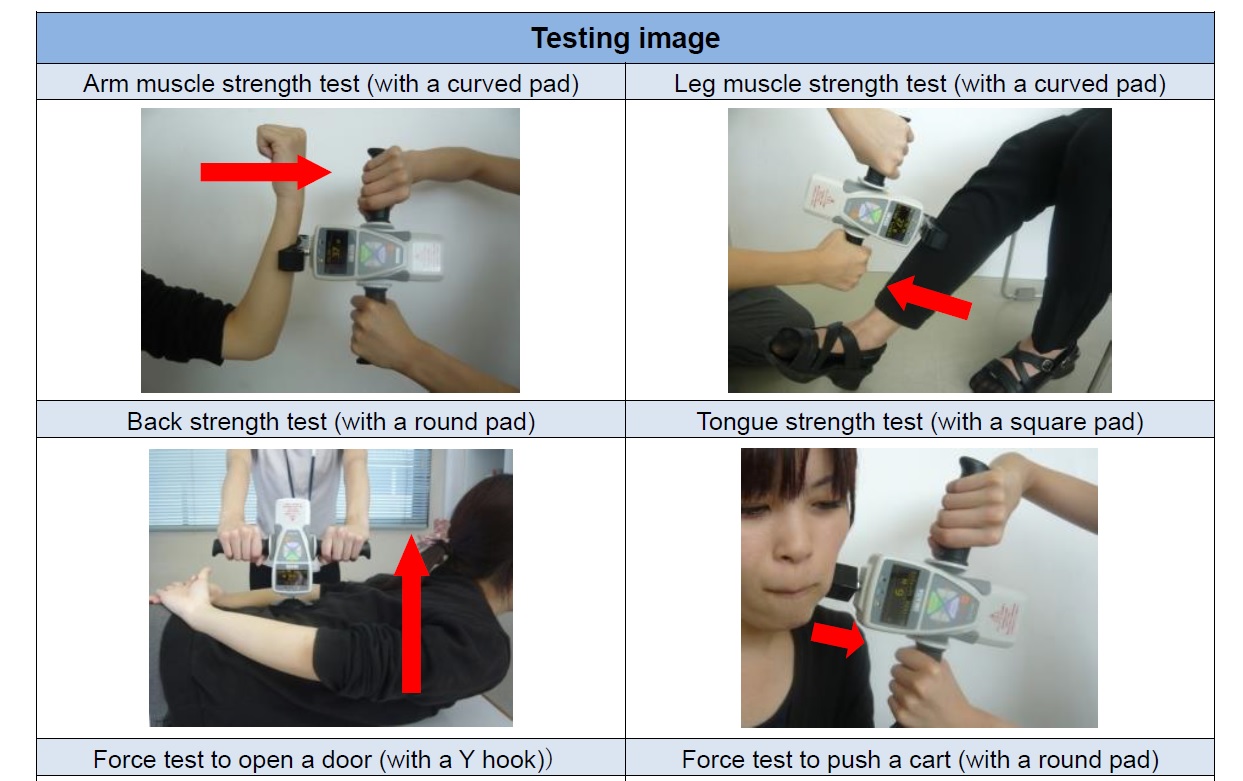 | Testing image | |
|---|---|
| Arm muscle strength test (with a curved pad) | Leg muscle strength test (with a curved pad) |
| | |
| Back strength test (with a round pad) | Tongue strength test (with a square pad) |
| | |
| Force test to open a door (with a Y hook)) | Force test to push a cart (with a round pad) |