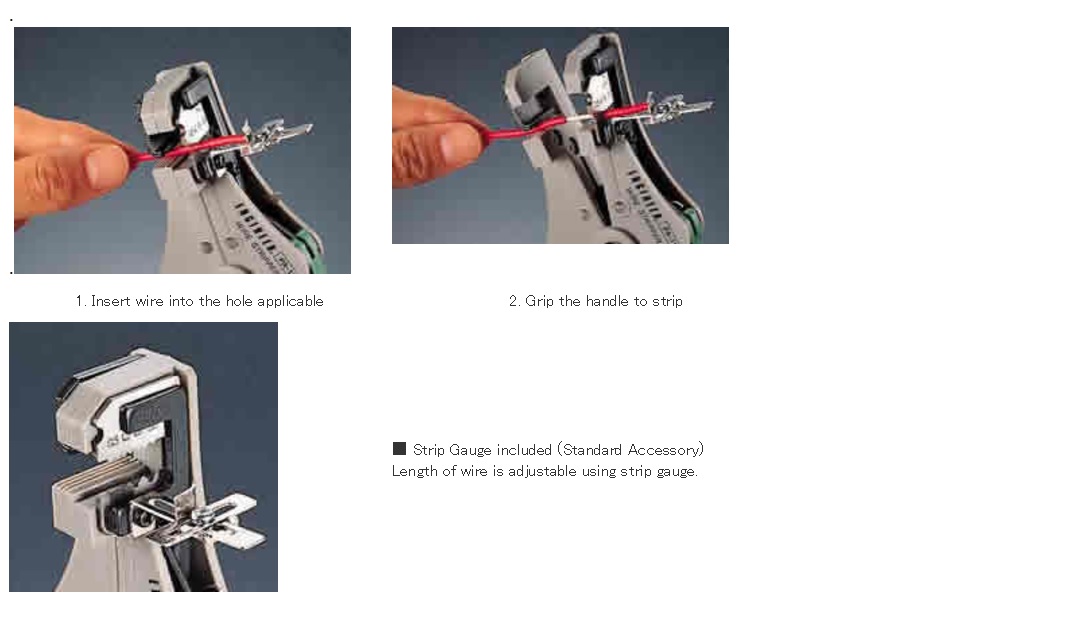 1. Insert wire into the hole applicable

2. Grip the handle to strip

■ Strip Gauge included (Standard Accessory)
Length of wire is adjustable using strip gauge.