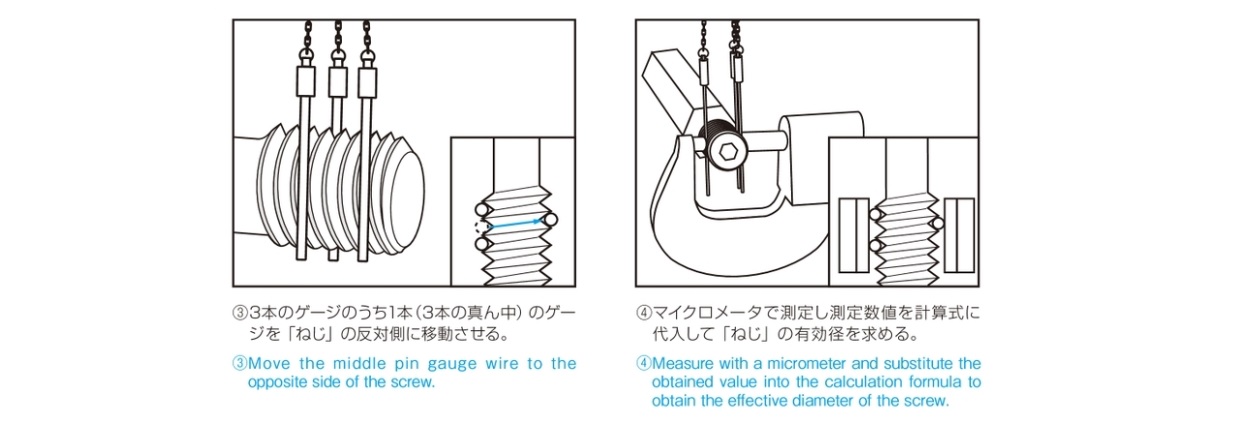 ③3本のゲージのうち1本（3本の真ん中）のゲージを「ねじ」の反対側に移動させる。

③Move the middle pin gauge wire to the opposite side of the screw.

④マイクロメータで測定し測定数値を計算式に代入して「ねじ」の有効径を求める。

④Measure with a micrometer and substitute the obtained value into the calculation formula to obtain the effective diameter of the screw.