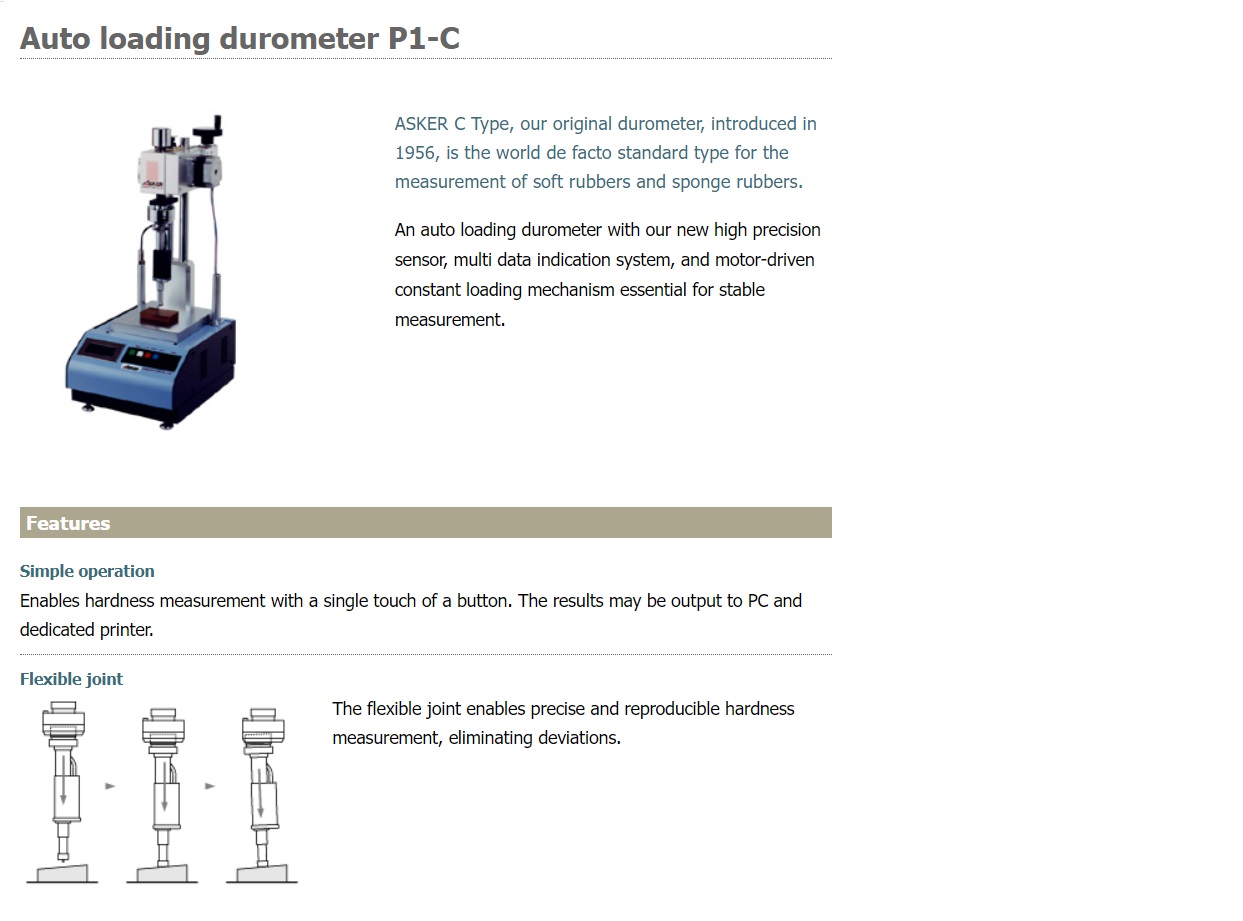 Auto loading durometer P1-C

ASKER C Type, our original durometer, introduced in 1956, is the world de facto standard type for the measurement of soft rubbers and sponge rubbers.

An auto loading durometer with our new high precision sensor, multi data indication system, and motor-driven constant loading mechanism essential for stable measurement.

Features

Simple operation
Enables hardness measurement with a single touch of a button. The results may be output to PC and dedicated printer.

Flexible joint
The flexible joint enables precise and reproducible hardness measurement, eliminating deviations.