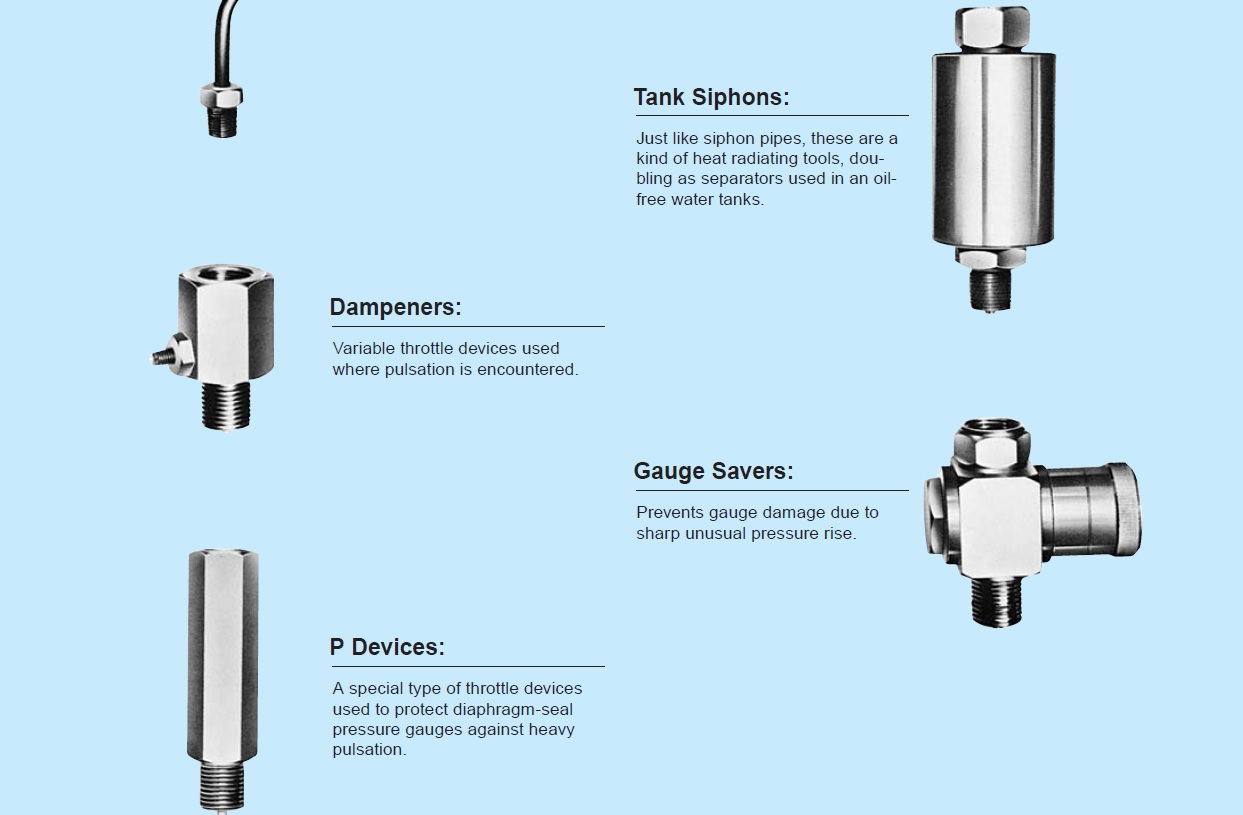 Tank Siphons:

Just like siphon pipes, these are a kind of heat radiating tools, doubling as separators used in an oil-free water tanks.

Dampeners:

Variable throttle devices used where pulsation is encountered.

Gauge Savers:

Prevents gauge damage due to sharp unusual pressure rise.

P Devices:

A special type of throttle devices used to protect diaphragm-seal pressure gauges against heavy pulsation.